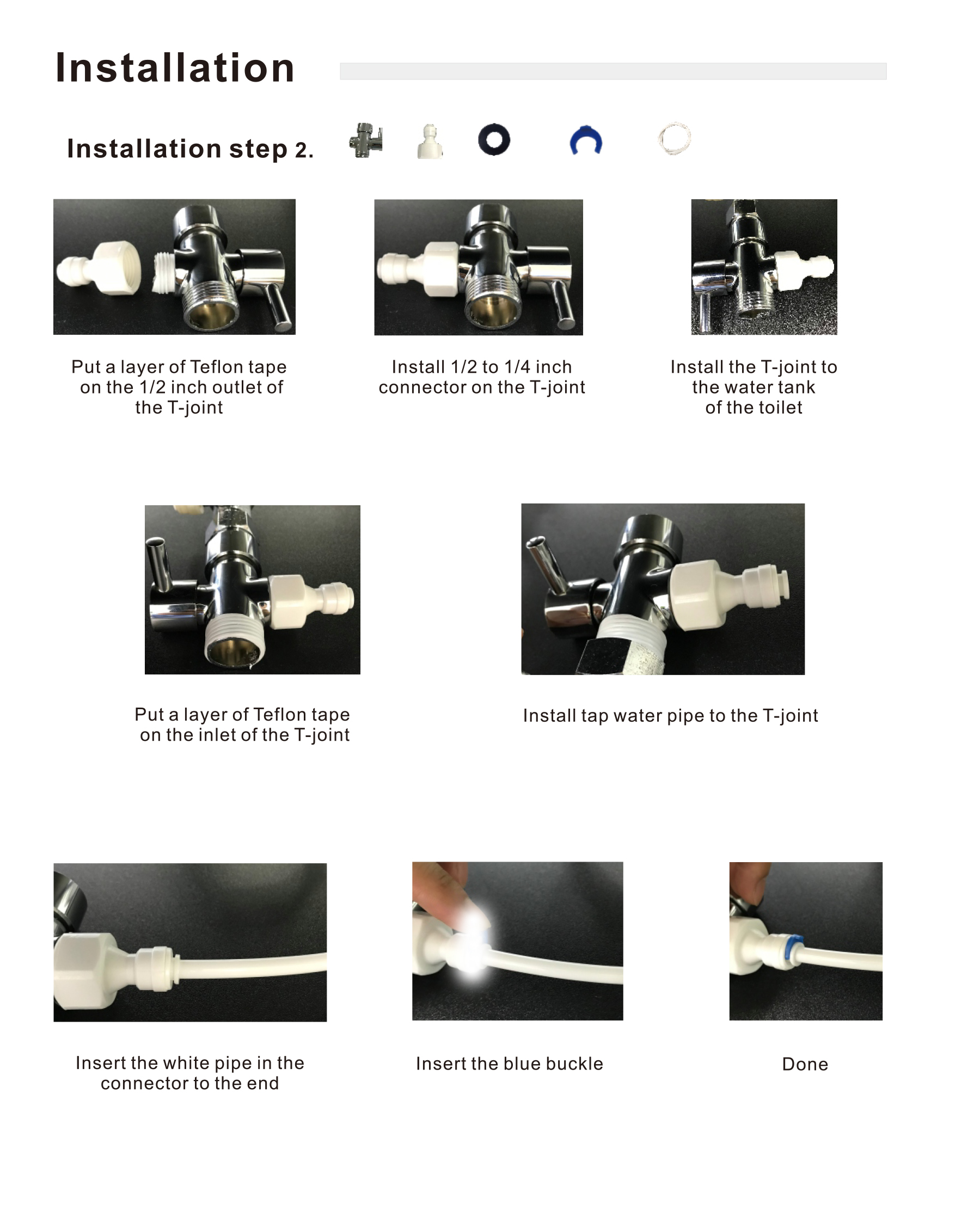 Installation

Installation step 2.

Put a layer of Teflon tape on the 1/2 inch outlet of the T-joint

Install 1/2 to 1/4 inch connector on the T-joint

Install the T-joint to the water tank of the toilet

Put a layer of Teflon tape on the inlet of the T-joint

Install tap water pipe to the T-joint

Insert the white pipe in the connector to the end

Insert the blue buckle

Done